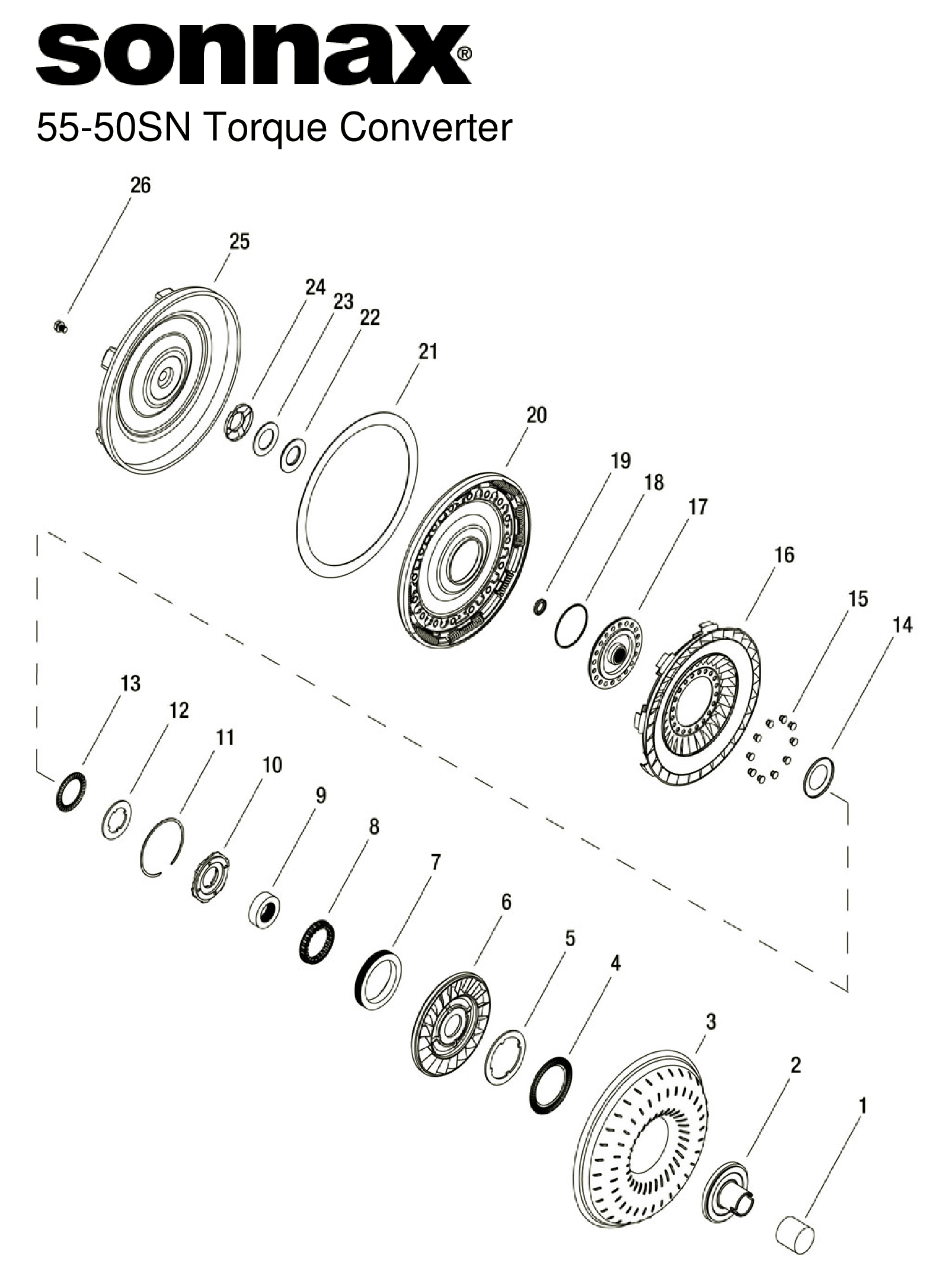 sonnax®

55-50SN Torque Converter

26
25
24
23
22
21
20
19
18
17
16
15
14
13
12
11
10
9
8
7
6
5
4
3
2
1