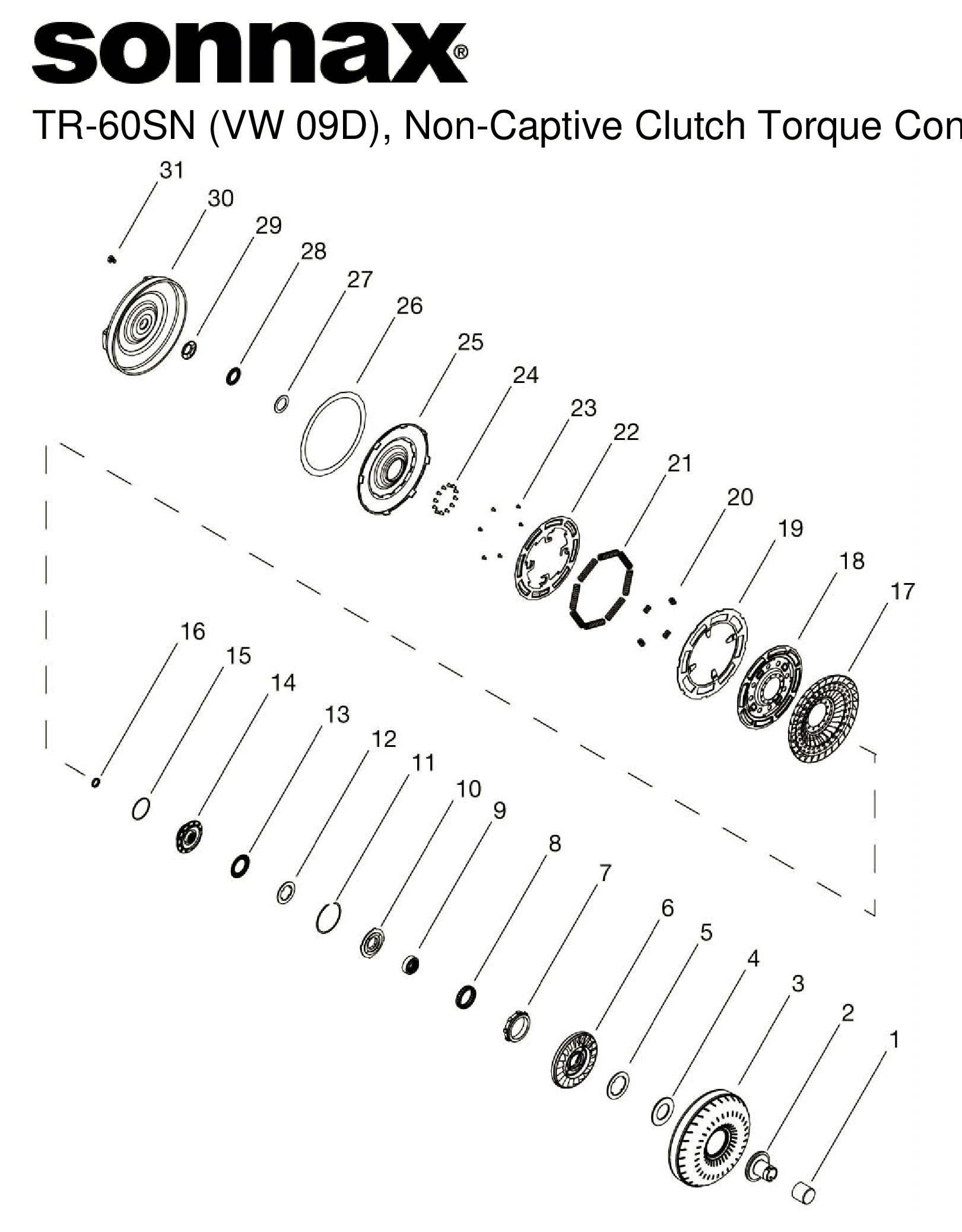 sonnax®

TR-60SN (VW 09D), Non-Captive Clutch Torque Con

31
30
29
28
27
26
25
24
23
22
21
20
19
18
17
16
15
14
13
12
11
10
9
8
7
6
5
4
3
2
1