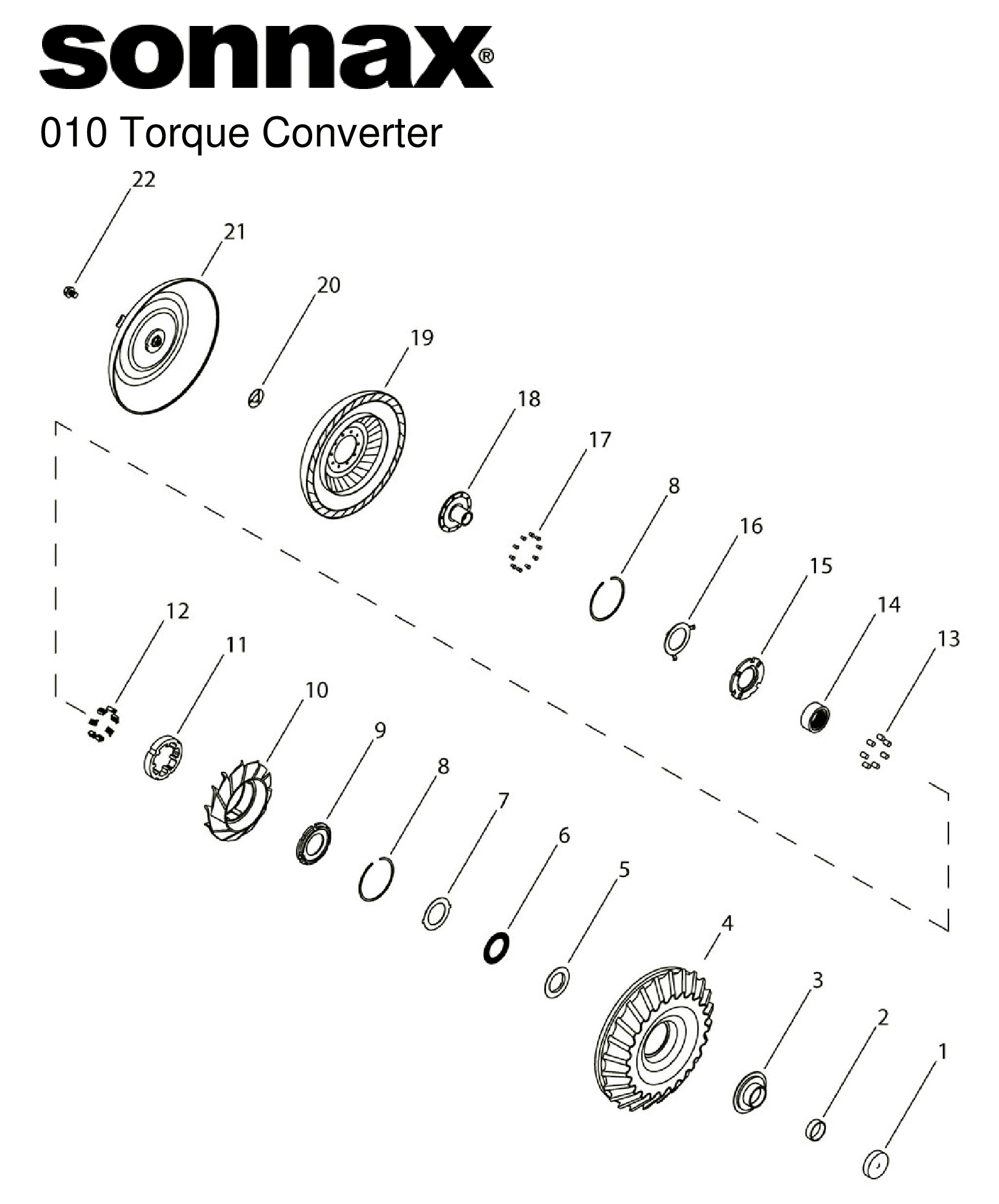 sonnax®

010 Torque Converter

22

21

20

19

18

17

8

16

15

14

13

12

11

10

9

8

7

6

5

4

3

2

1