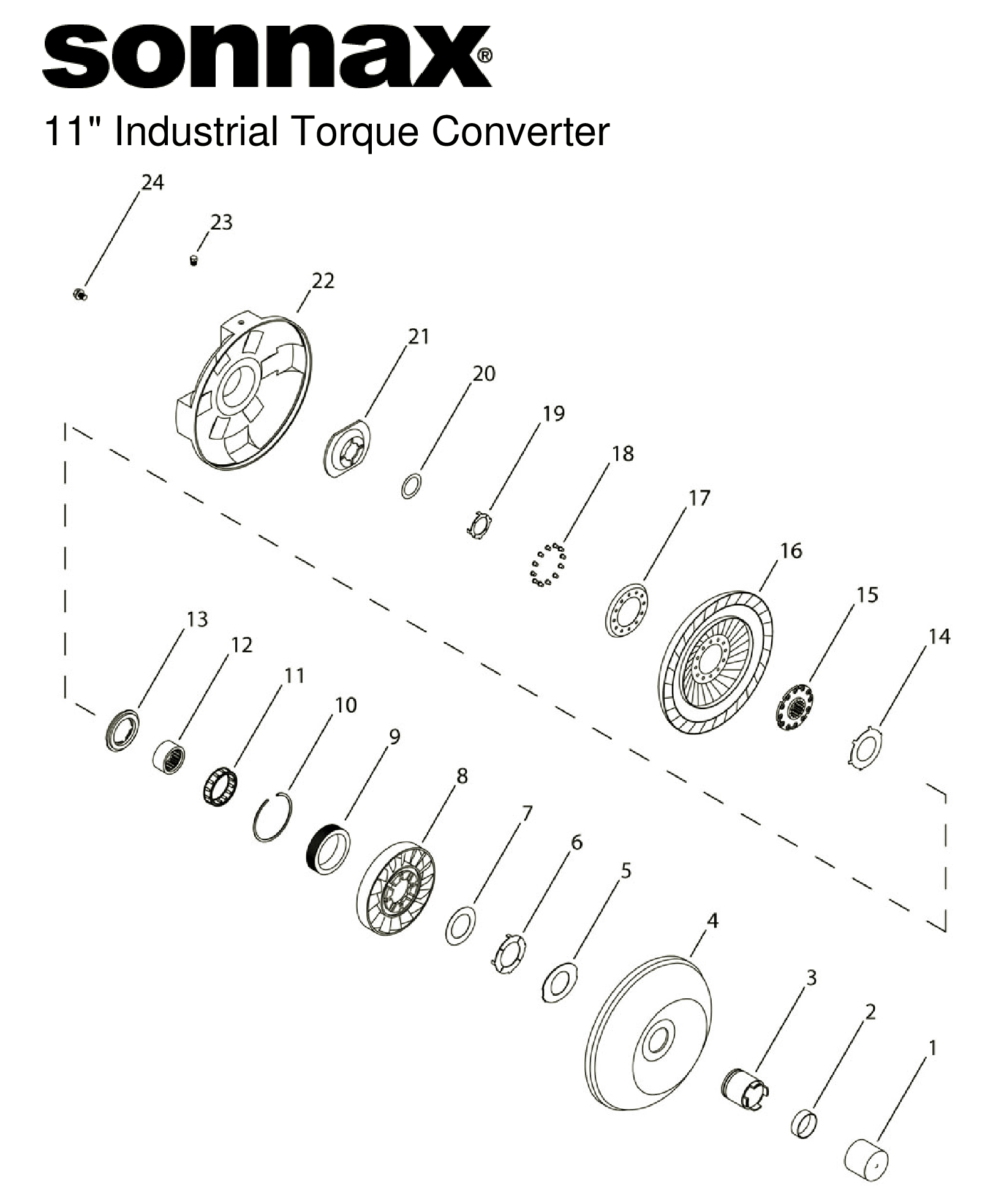 sonnax®

11" Industrial Torque Converter

24
23
22
21
20
19
18
17
16
15
14
13
12
11
10
9
8
7
6
5
4
3
2
1