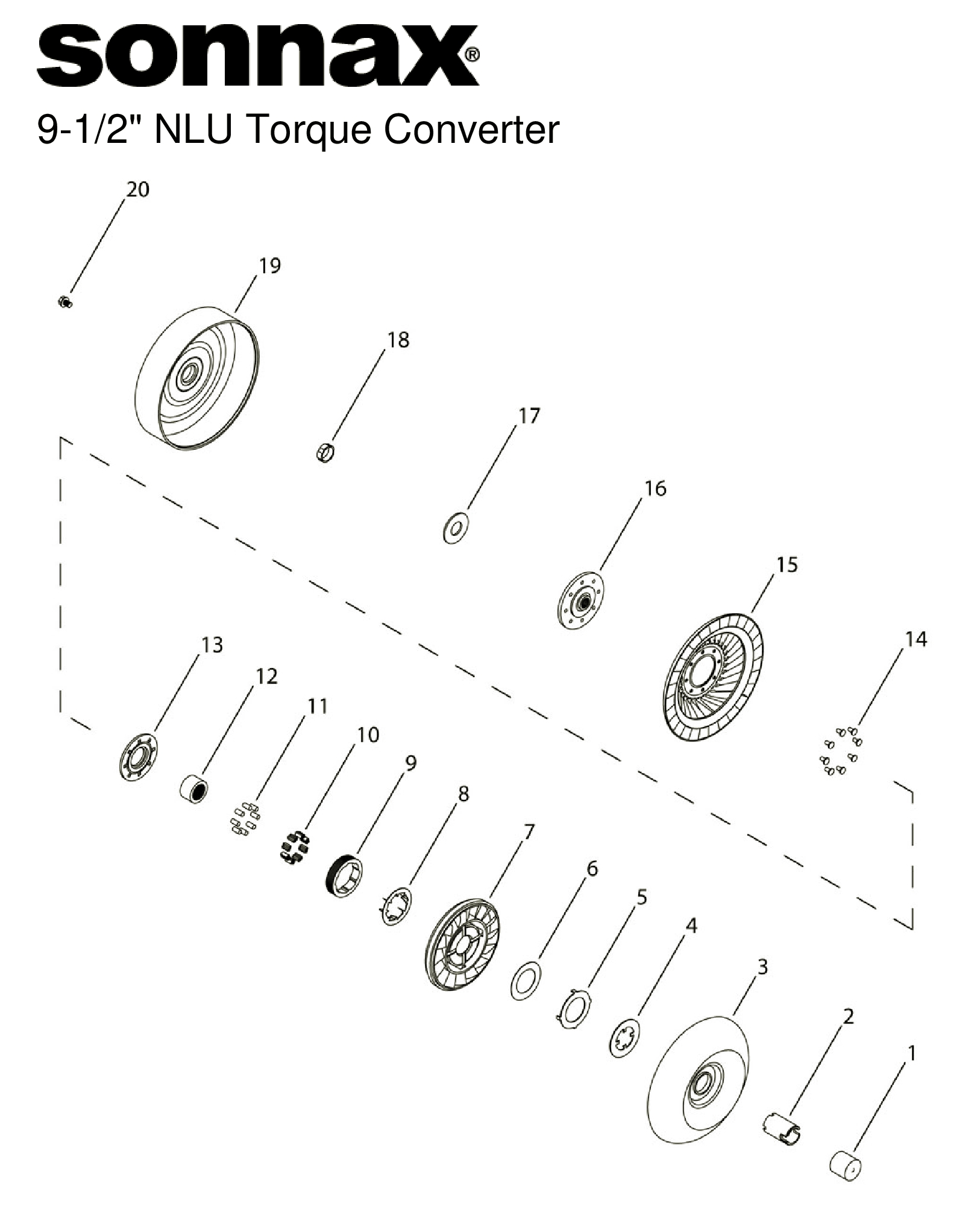 sonnax®

9-1/2" NLU Torque Converter

20

19

18

17

16

15

14

13

12

11

10

9

8

7

6

5

4

3

2

1