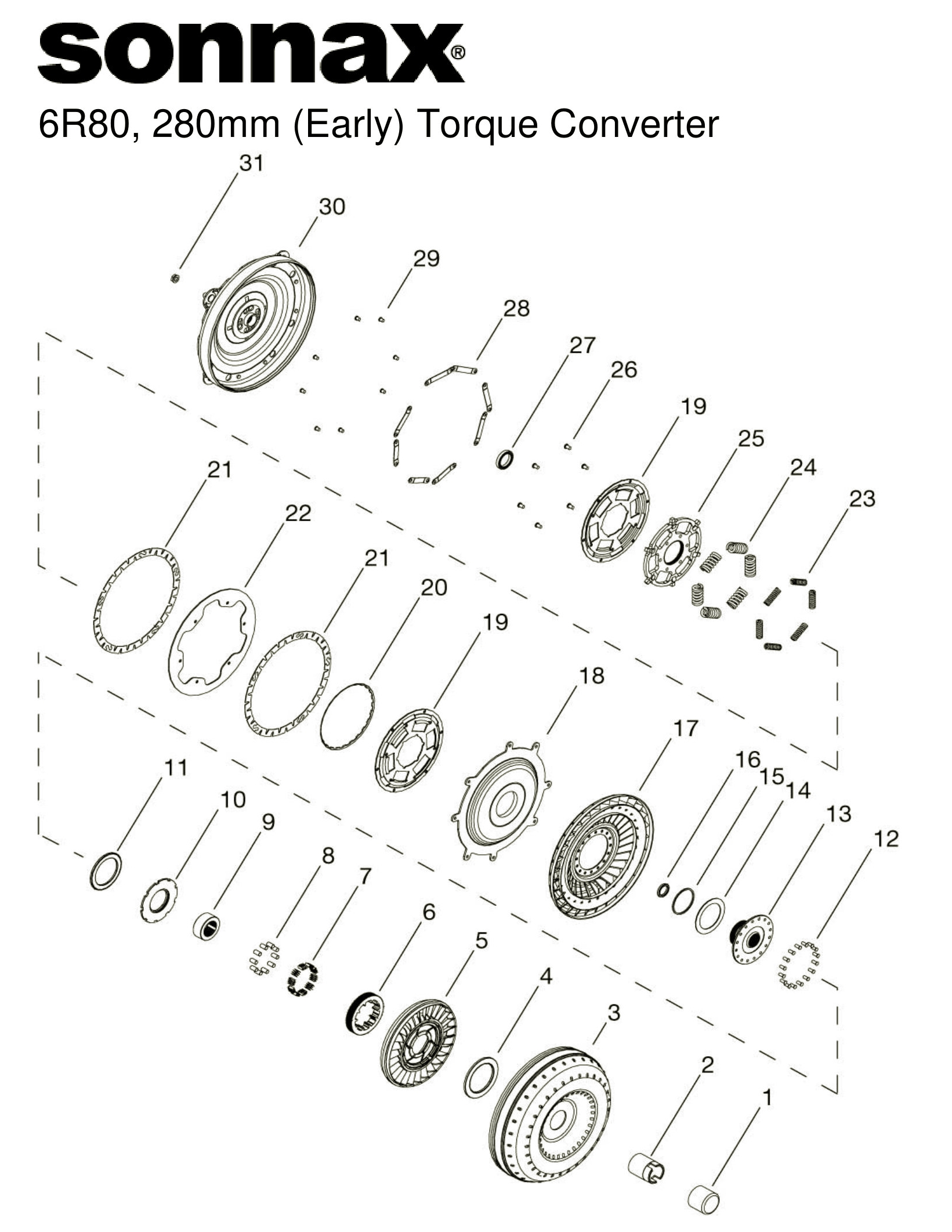 sonnax®

6R80, 280mm (Early) Torque Converter

31
30
29
28
27
26
19
25
24
23
21
22
21
20
19
18
17
16
15
14
13
12
11
10
9
8
7
6
5
4
3
2
1