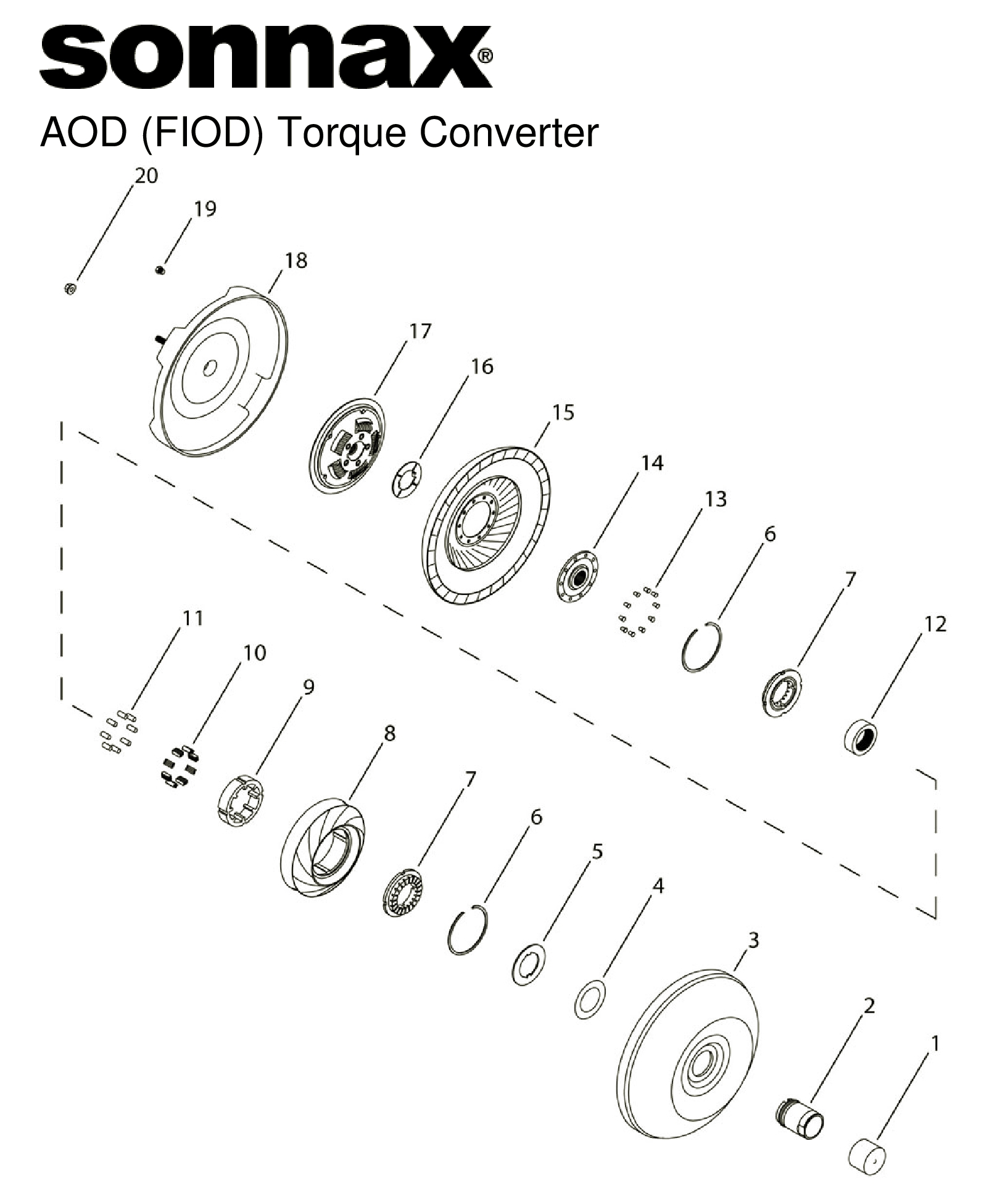 sonnax®

AOD (FIOD) Torque Converter

20
19
18
17
16
15
14
13
6
7
12
11
10
9
8
7
6
5
4
3
2
1