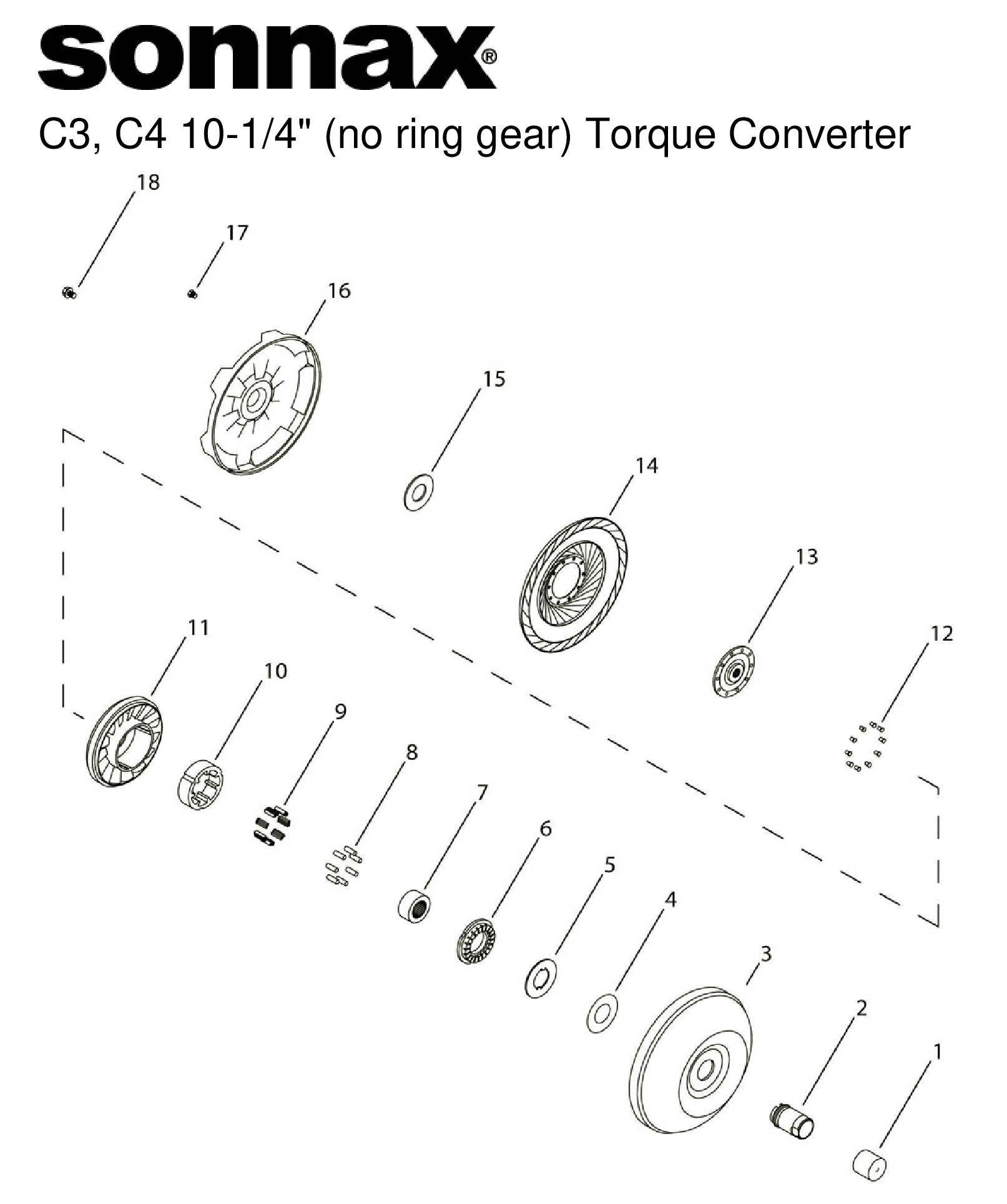 sonnax®

C3, C4 10-1/4" (no ring gear) Torque Converter

18
17
16
15
14
13
12
11
10
9
8
7
6
5
4
3
2
1