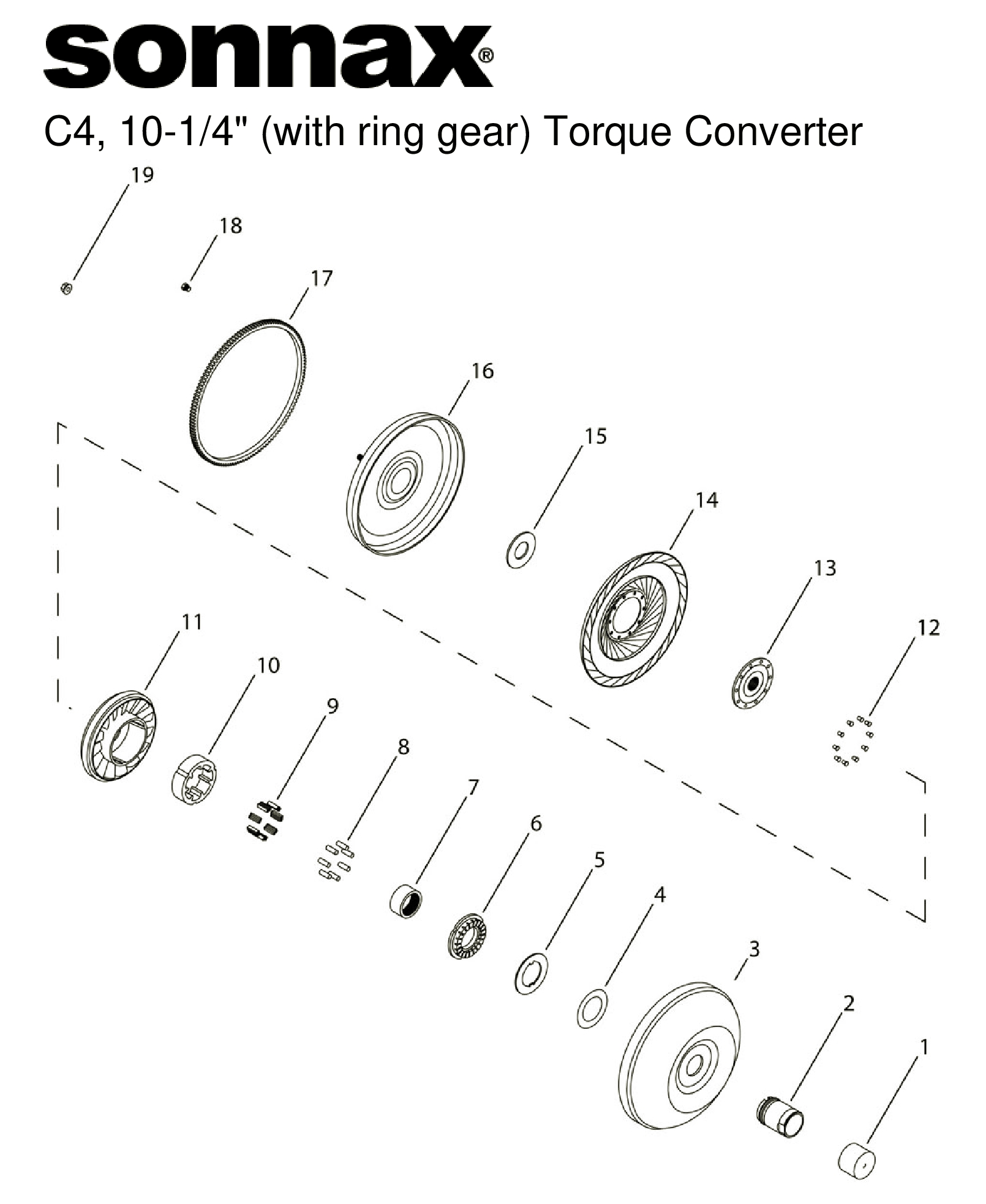 sonnax®

C4, 10-1/4" (with ring gear) Torque Converter

19
18
17
16
15
14
13
12
11
10
9
8
7
6
5
4
3
2
1