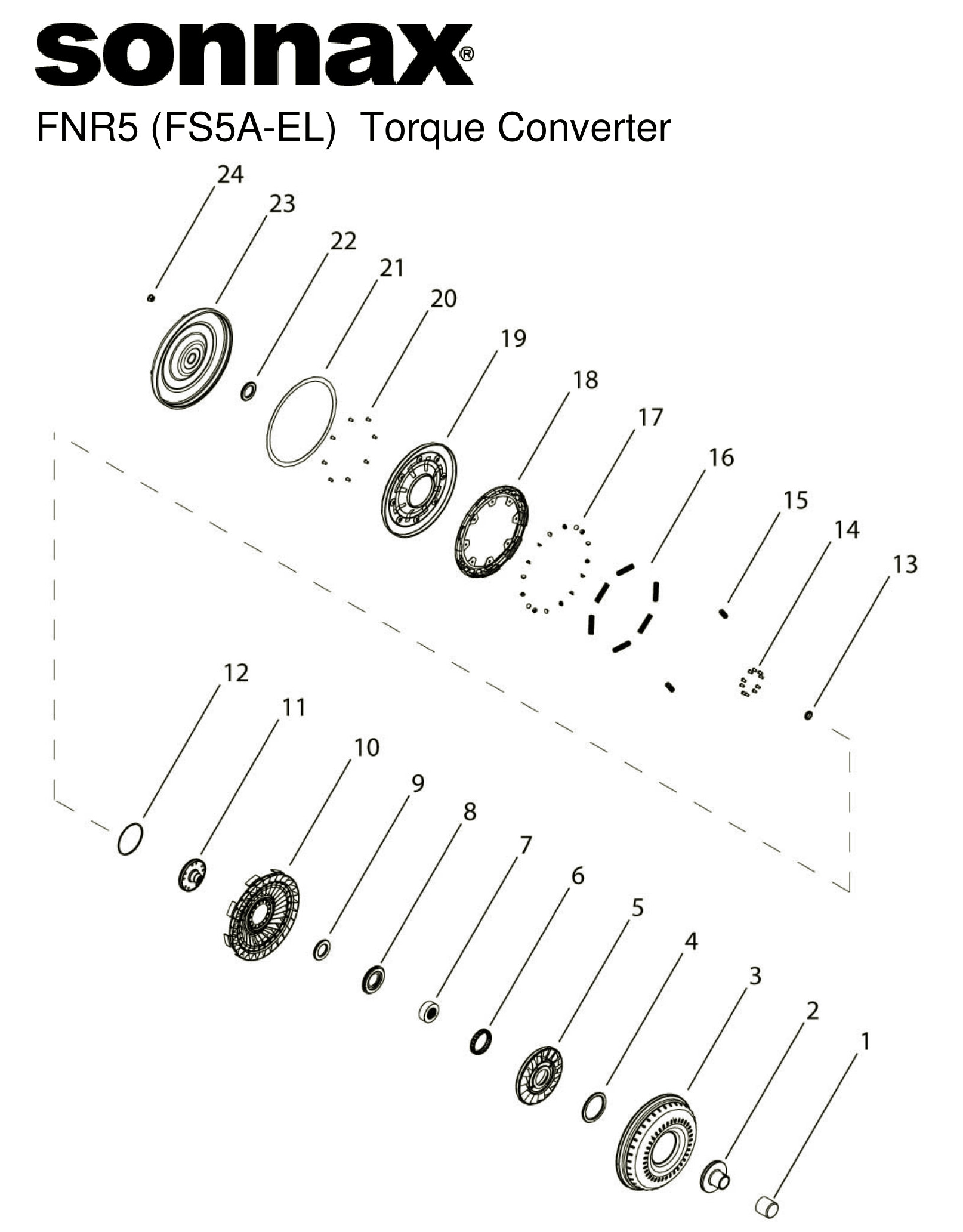 sonnax®

FNR5 (FS5A-EL) Torque Converter

24
23
22
21
20
19
18
17
16
15
14
13
12
11
10
9
8
7
6
5
4
3
2
1