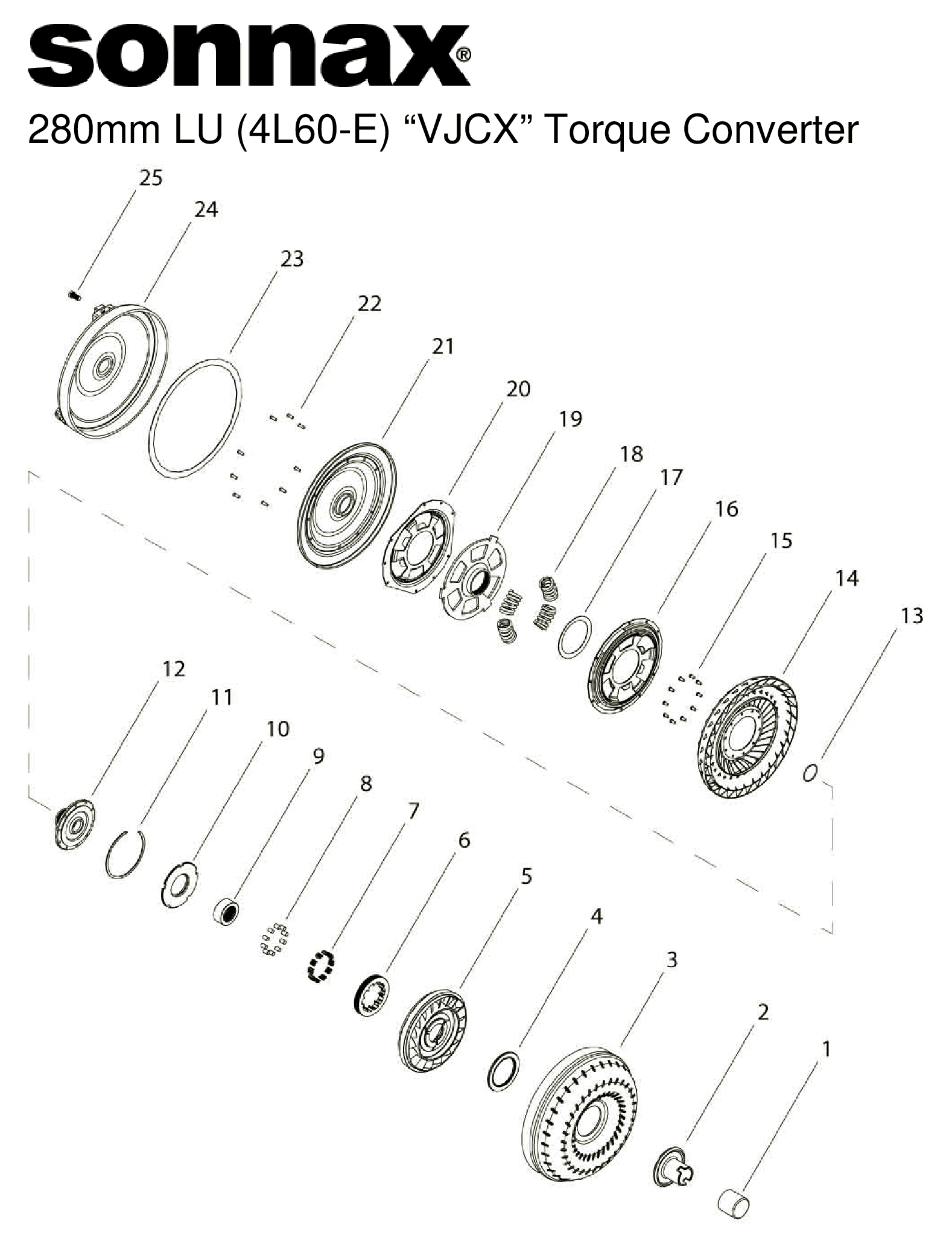 sonnax®

280mm LU (4L60-E) “VJCX” Torque Converter

25
24
23
22
21
20
19
18
17
16
15
14
13
12
11
10
9
8
7
6
5
4
3
2
1