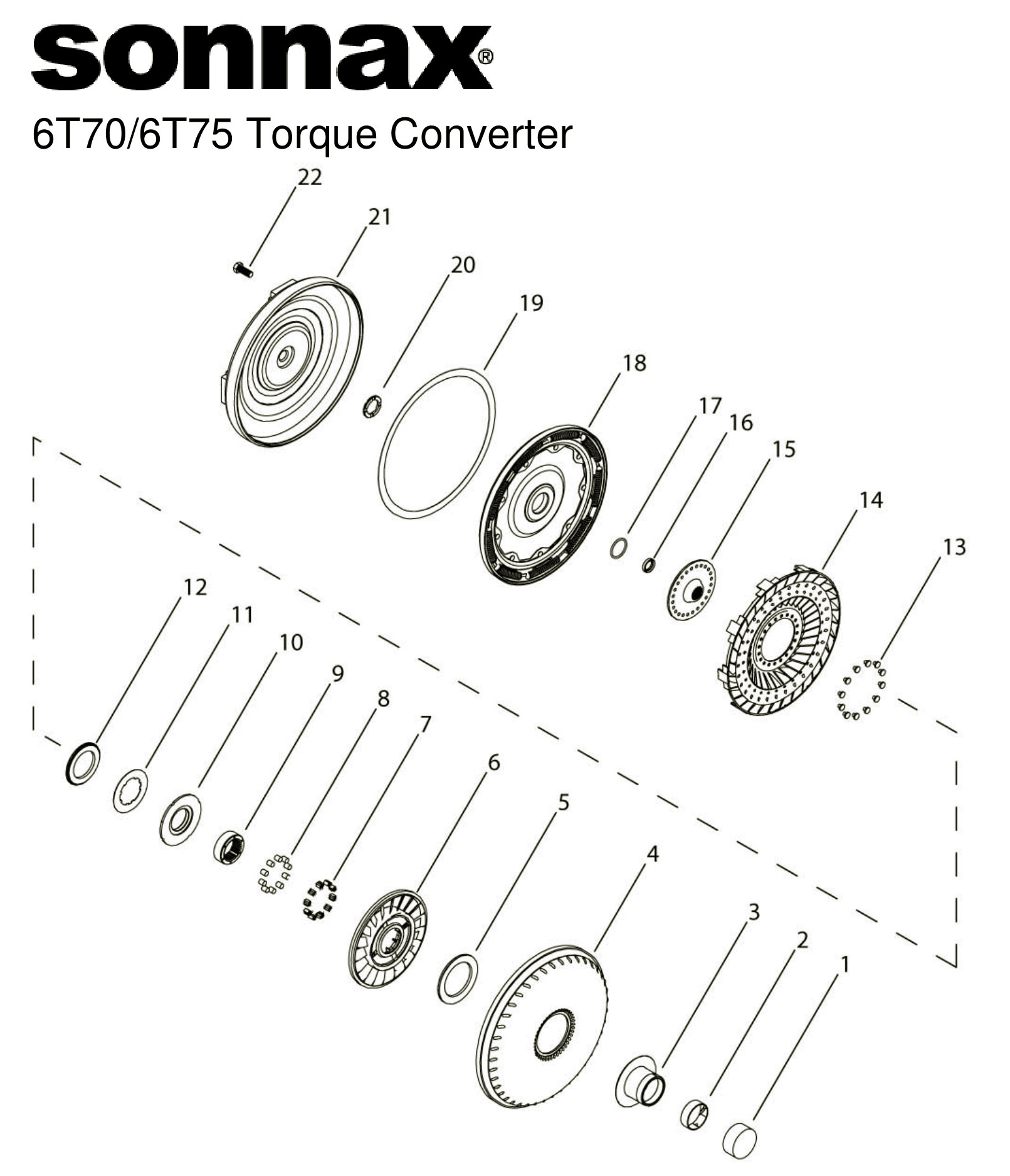 sonnax®

6T70/6T75 Torque Converter

22
21
20
19
18
17
16
15
14
13
12
11
10
9
8
7
6
5
4
3
2
1