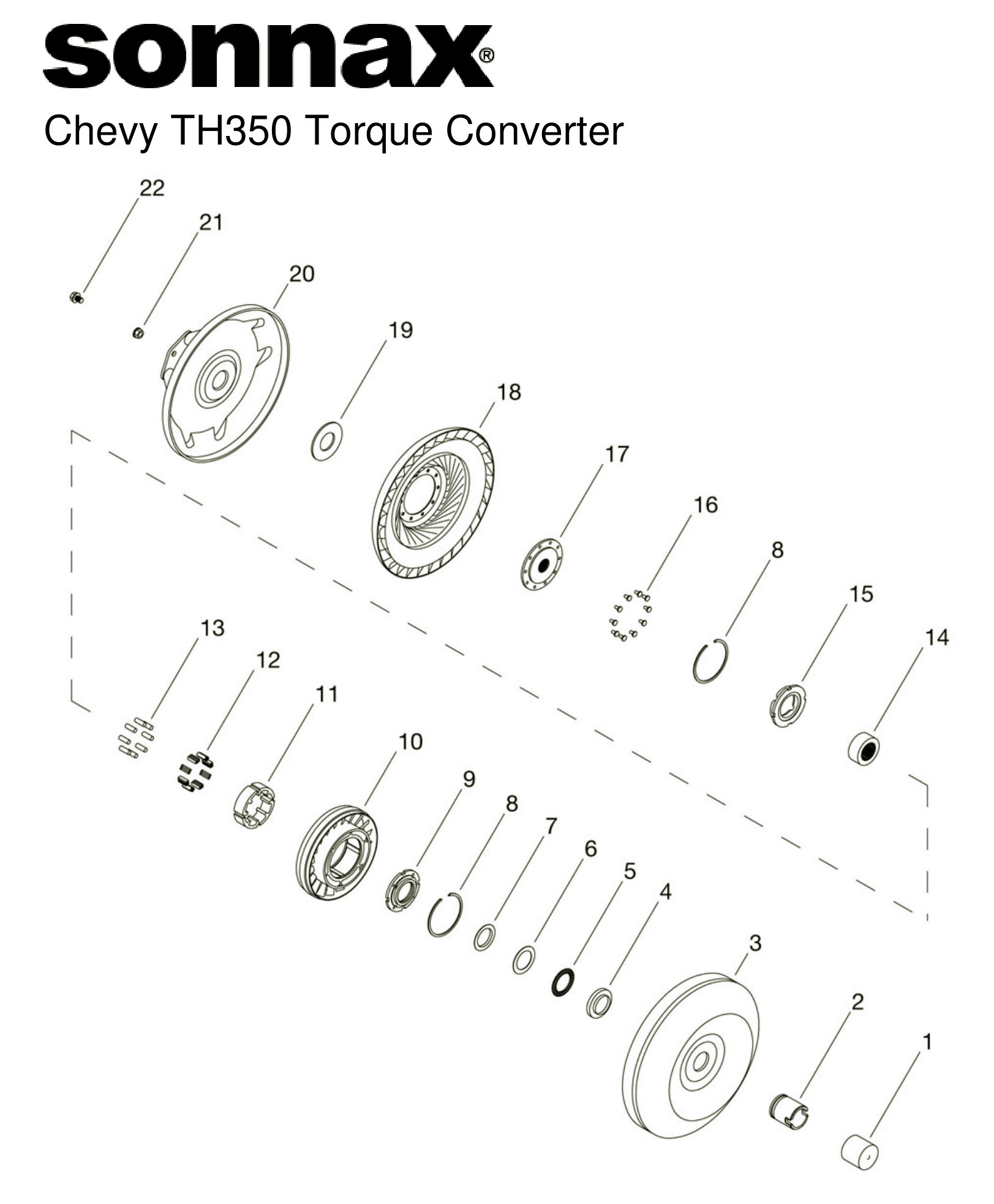 sonnax®

Chevy TH350 Torque Converter

22
21
20
19
18
17
16
8
15
14
13
12
11
10
9
8
7
6
5
4
3
2
1