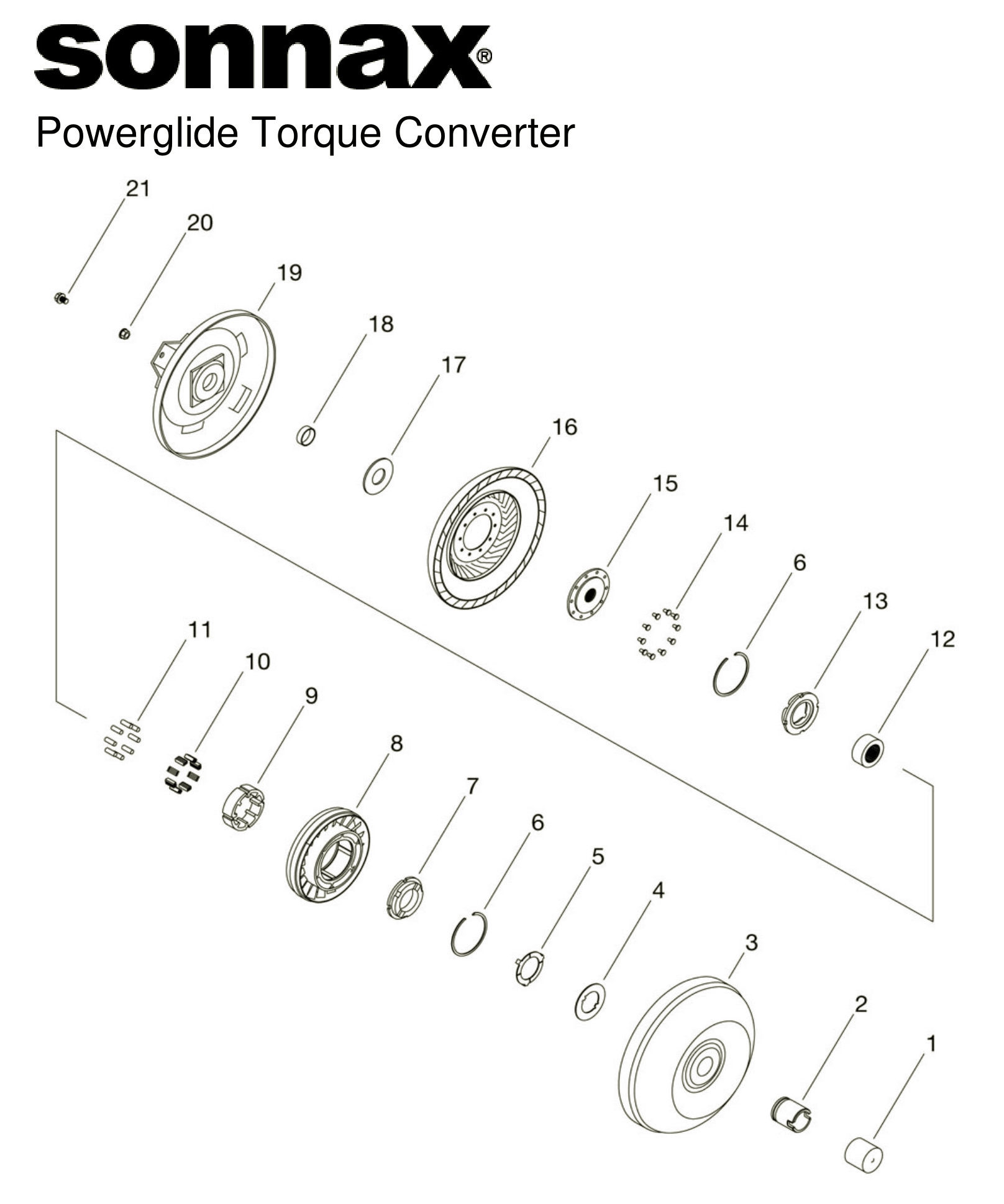 sonnax®

Powerglide Torque Converter

21
20
19
18
17
16
15
14
6
13
12
11
10
9
8
7
6
5
4
3
2
1