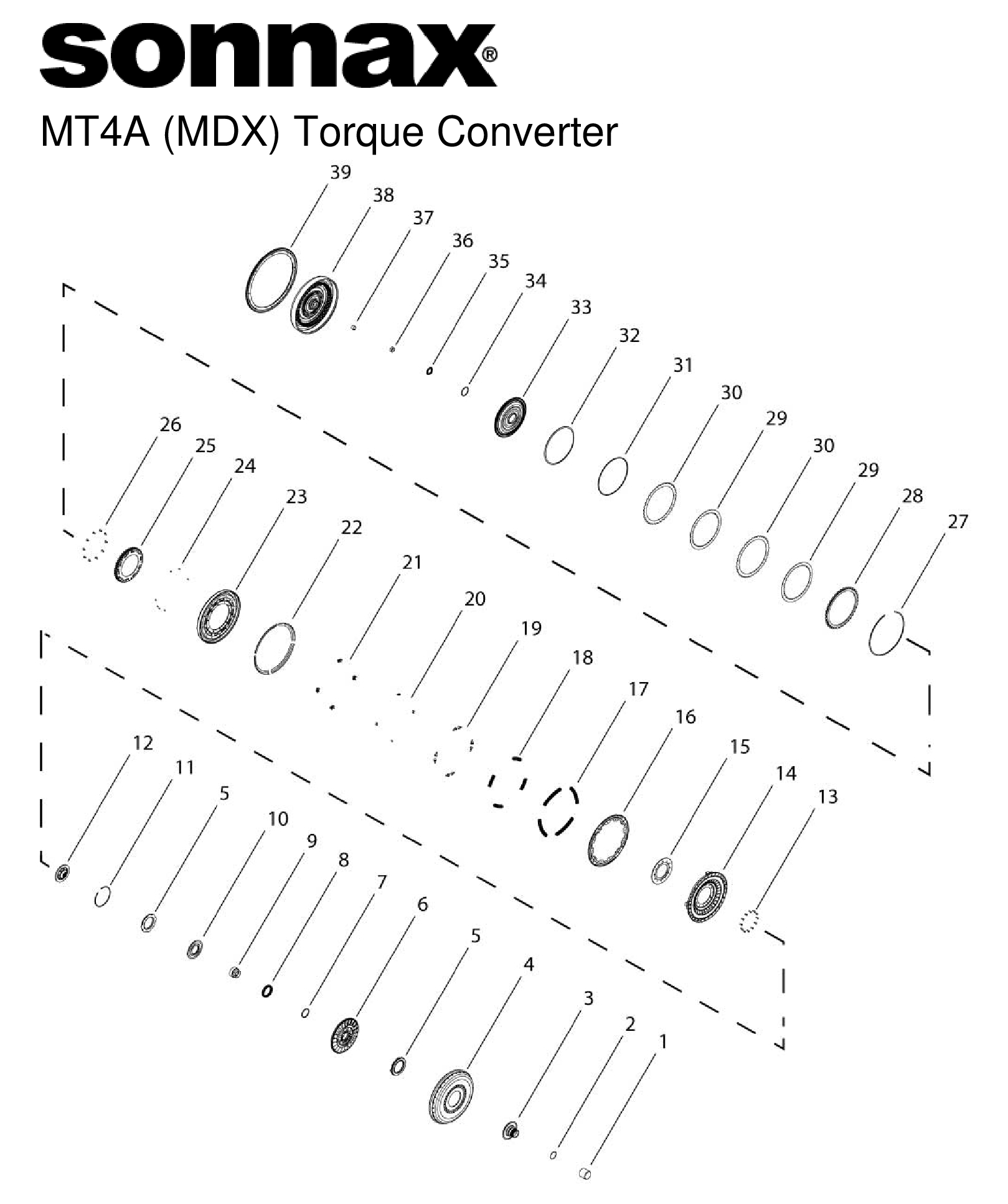 sonnax®

MT4A (MDX) Torque Converter

39
38
37
36
35
34
33
32
31
30
29
30
29
28
27

26
25
24
23
22
21
20
19
18
17
16
15
14
13

12
11
5
10
9
8
7
6
5
4
3
2
1