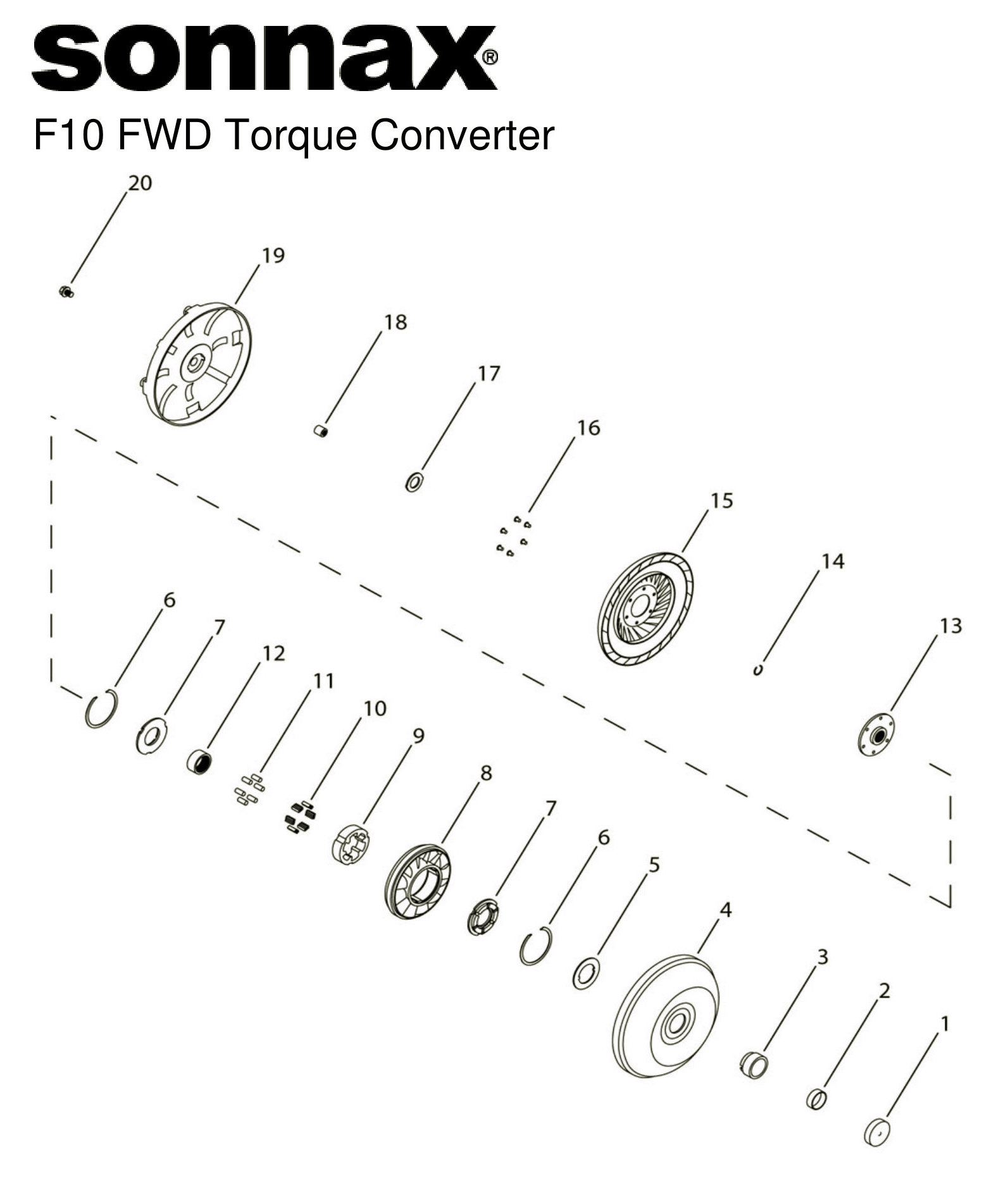 sonnax®

F10 FWD Torque Converter

20
19
18
17
16
15
14
13
6
7
12
11
10
9
8
7
6
5
4
3
2
1