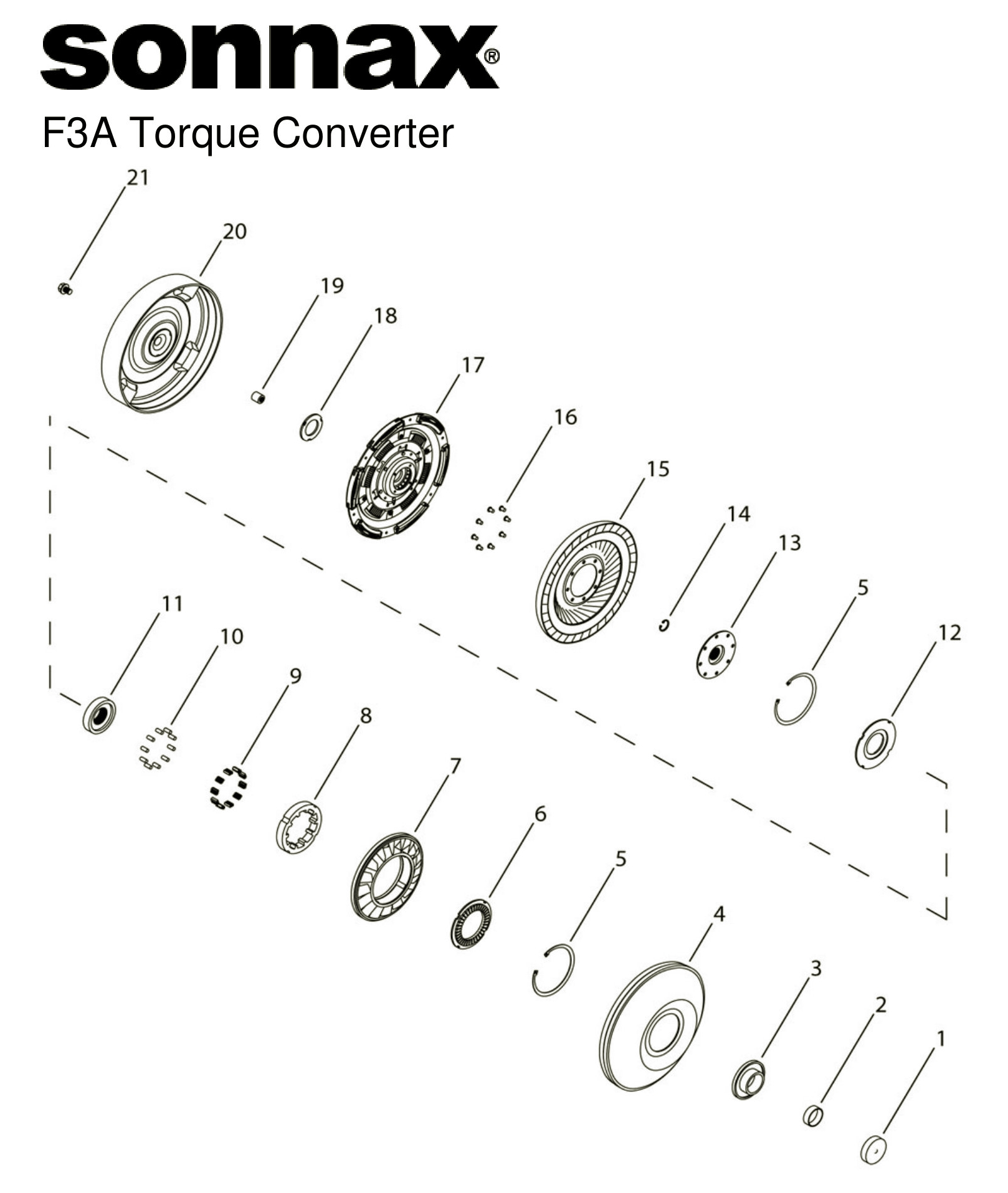 sonnax®

F3A Torque Converter

21
20
19
18
17
16
15
14
13
5
12
11
10
9
8
7
6
5
4
3
2
1