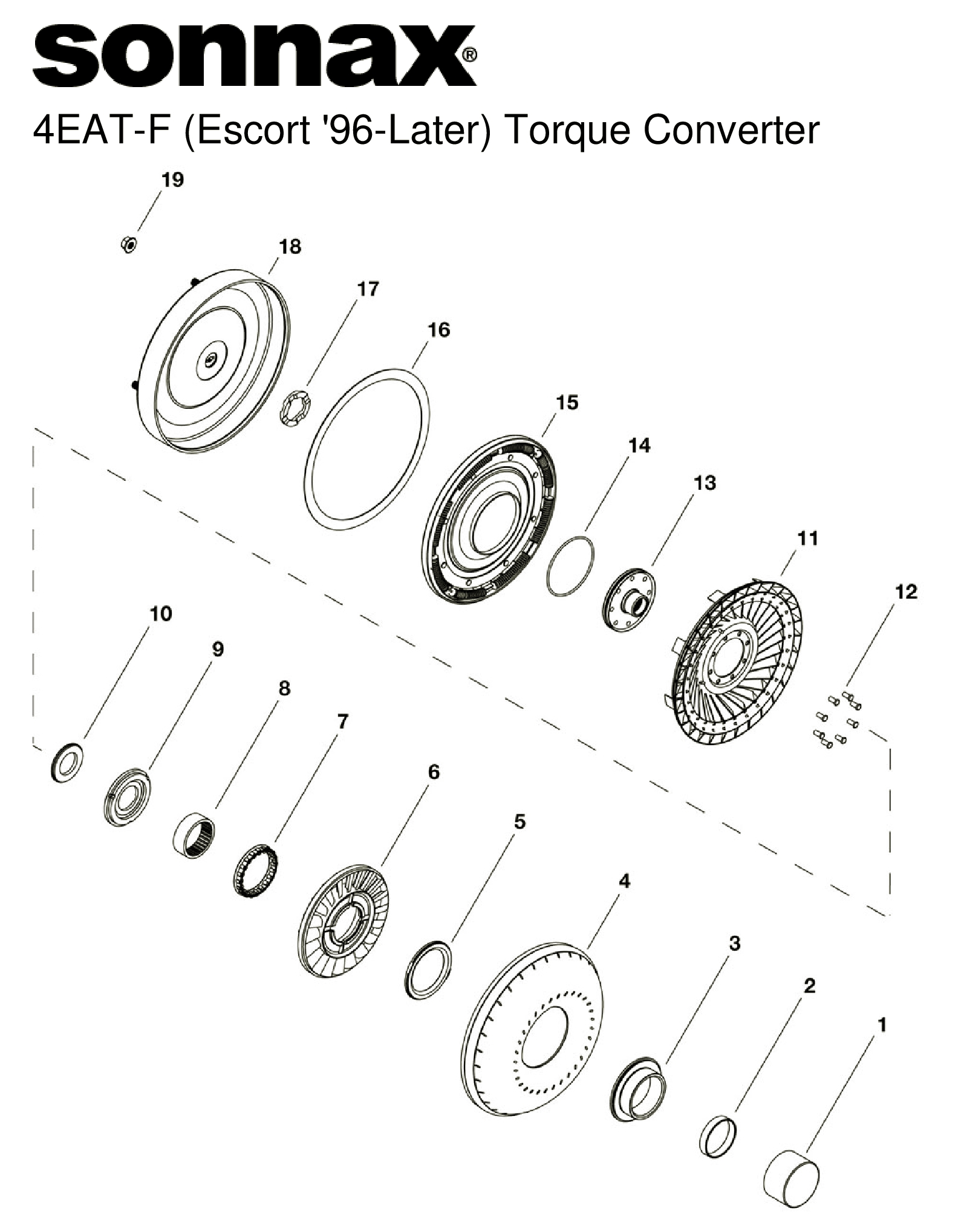 sonnax®

4EAT-F (Escort '96-Later) Torque Converter

19
18
17
16
15
14
13
11
12
10
9
8
7
6
5
4
3
2
1