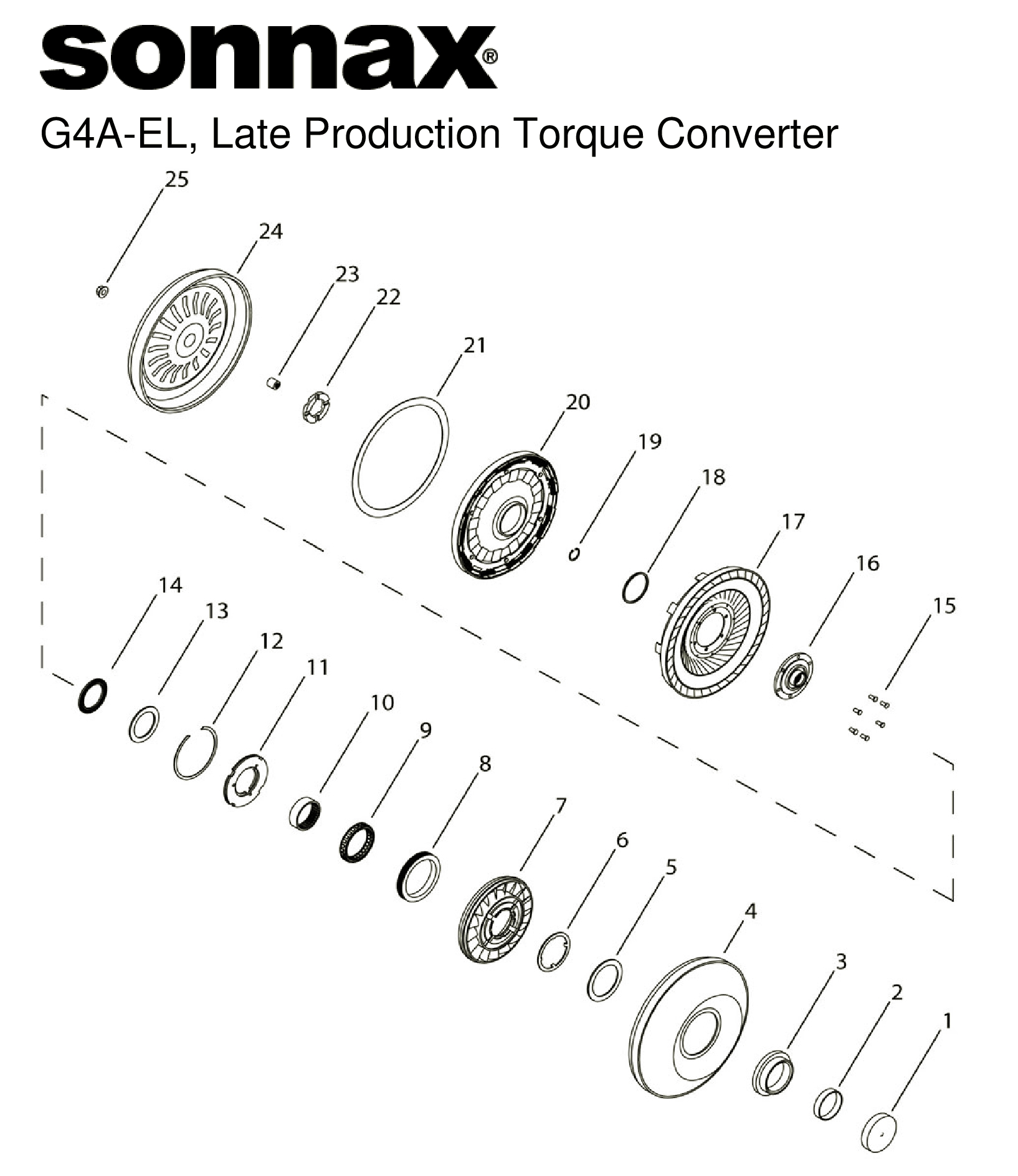 sonnax®

G4A-EL, Late Production Torque Converter

25
24
23
22
21
20
19
18
17
16
15
14
13
12
11
10
9
8
7
6
5
4
3
2
1