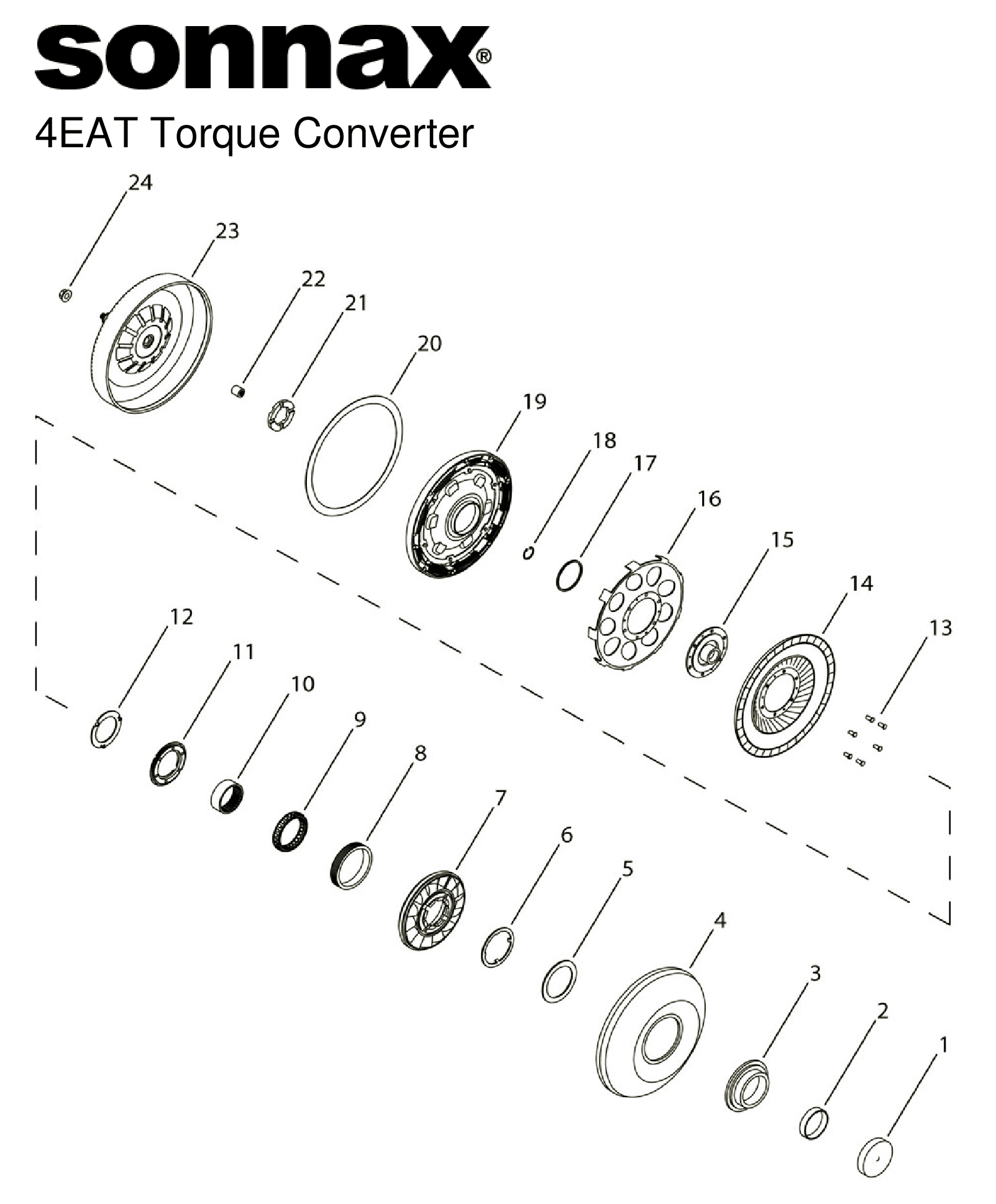 sonnax®

4EAT Torque Converter

24
23
22
21
20
19
18
17
16
15
14
13
12
11
10
9
8
7
6
5
4
3
2
1