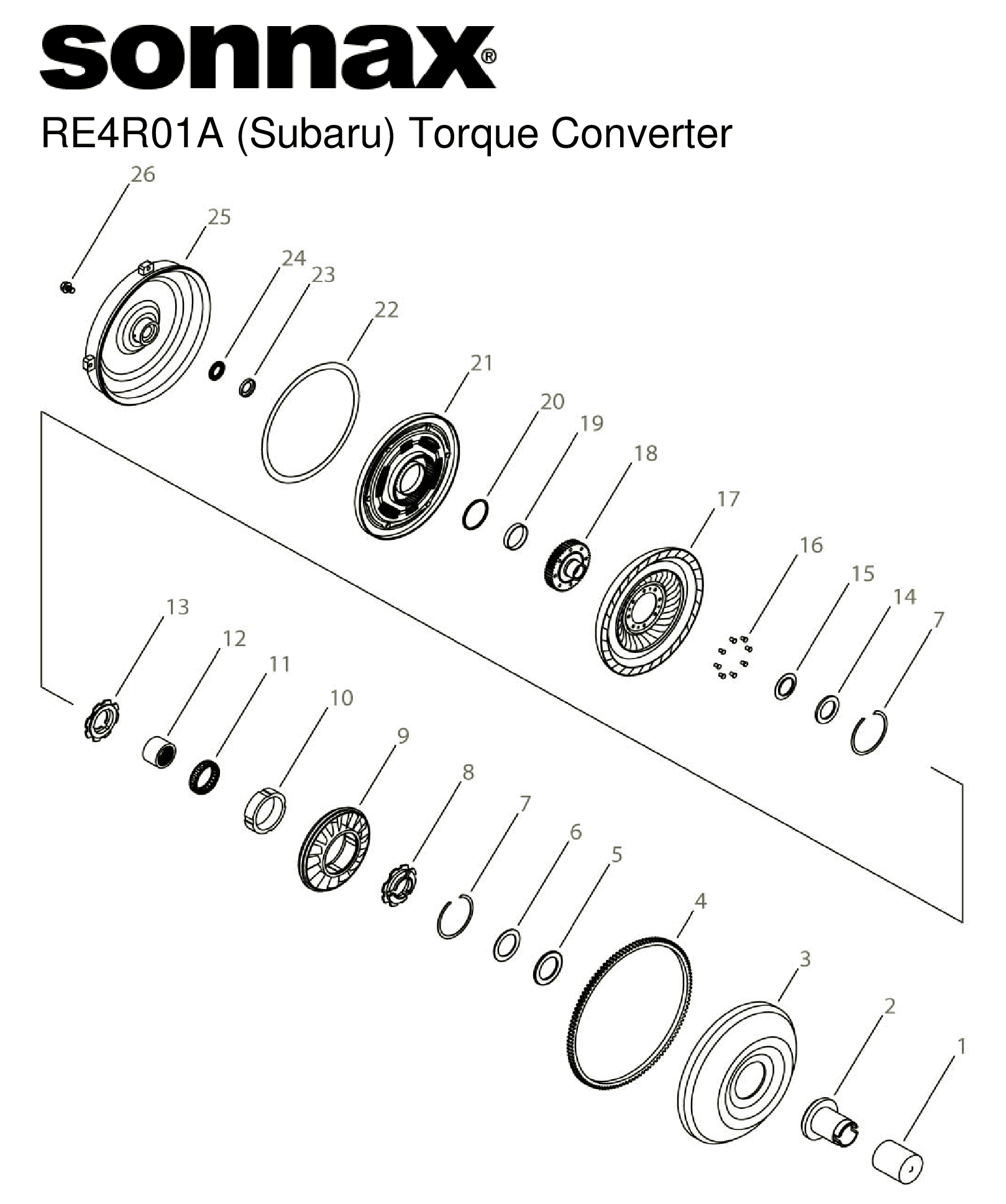 sonnax®

RE4R01A (Subaru) Torque Converter

26

25

24

23

22

21

20

19

18

17

16

15

14

7

13

12

11

10

9

8

7

6

5

4

3

2

1