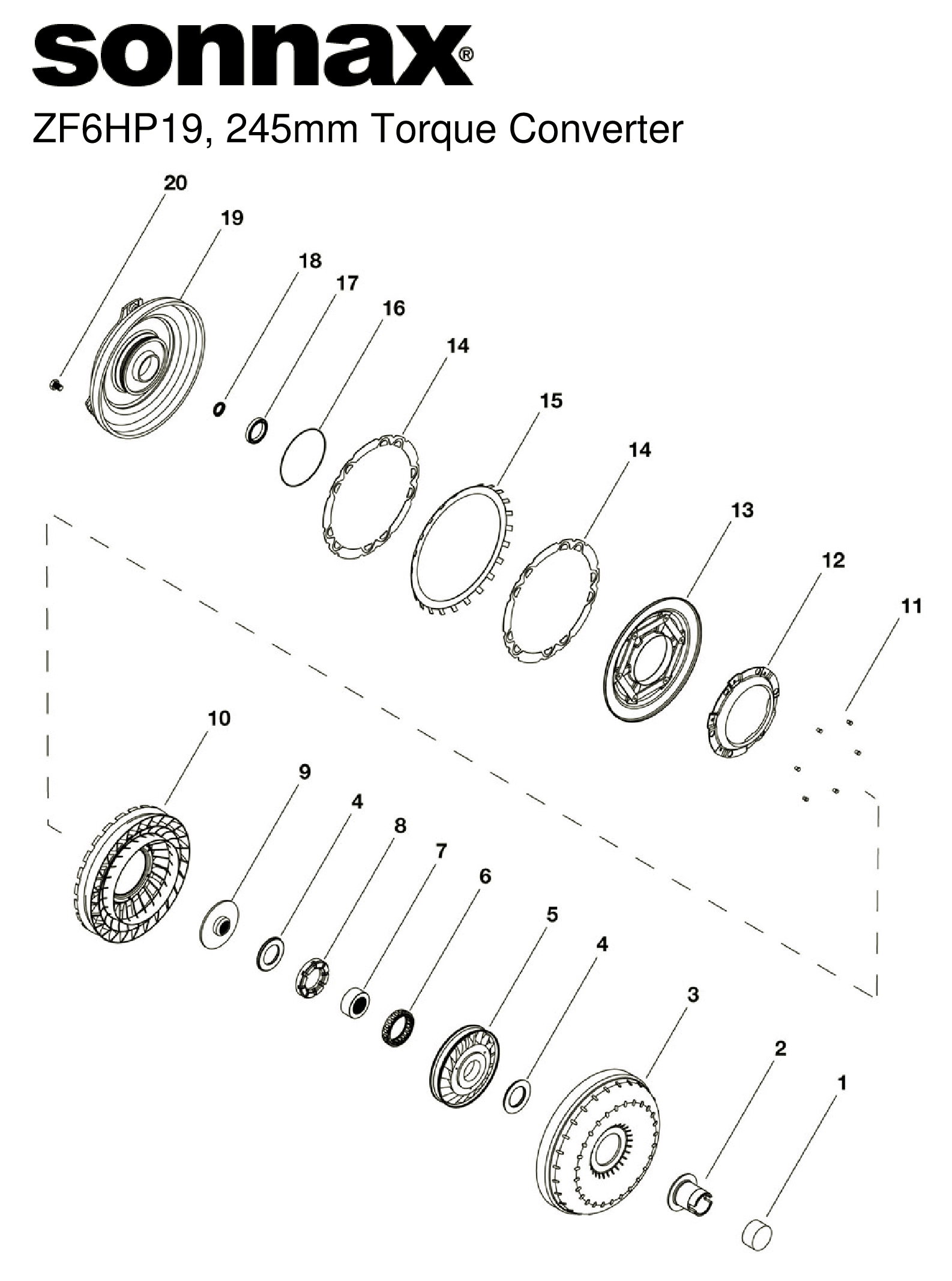 sonnax®

ZF6HP19, 245mm Torque Converter

20
19
18
17
16
14
15
14
13
12
11
10
9
4
8
7
6
5
4
3
2
1