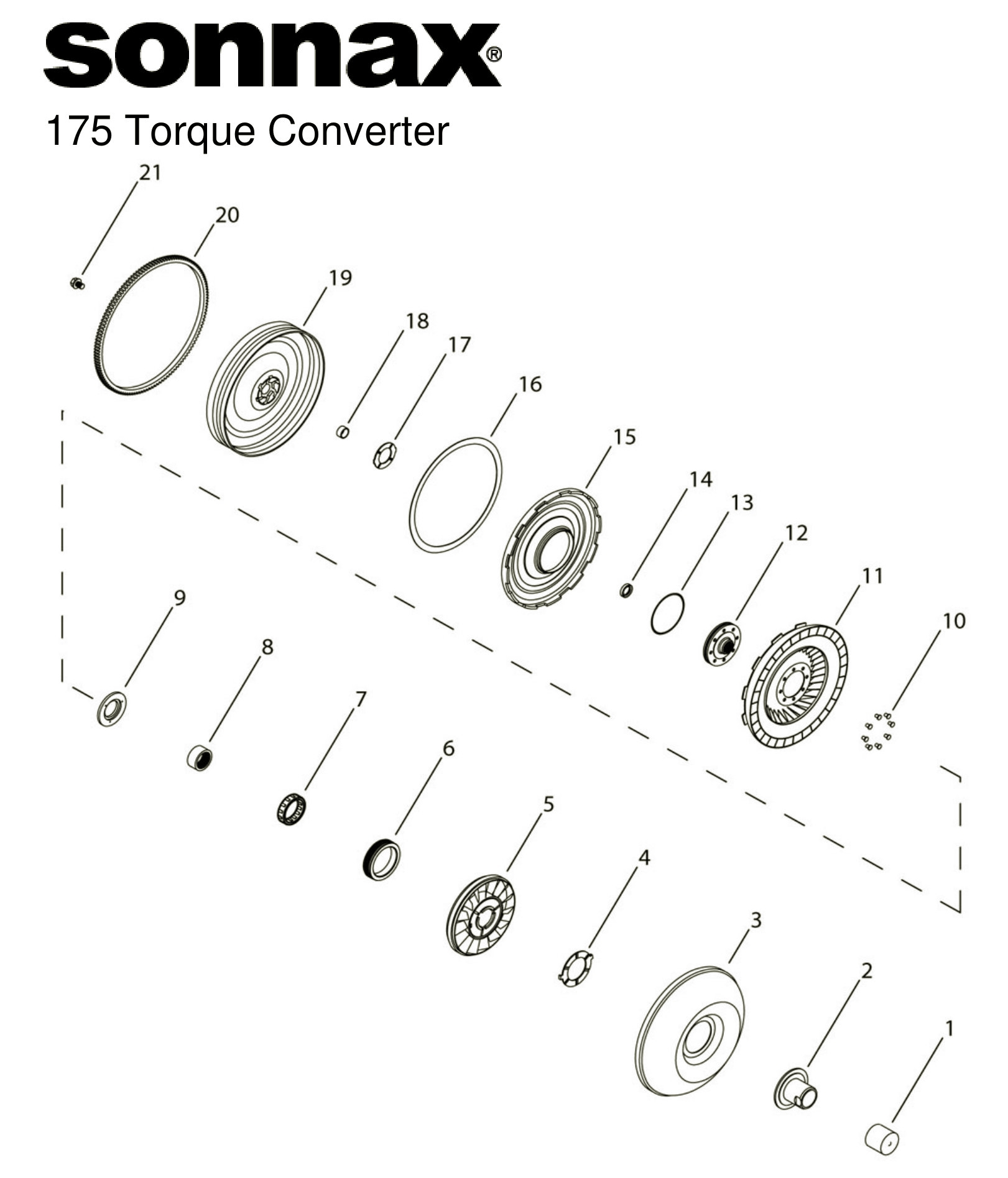 sonnax®

175 Torque Converter

21
20
19
18
17
16
15
14
13
12
11
10
9
8
7
6
5
4
3
2
1