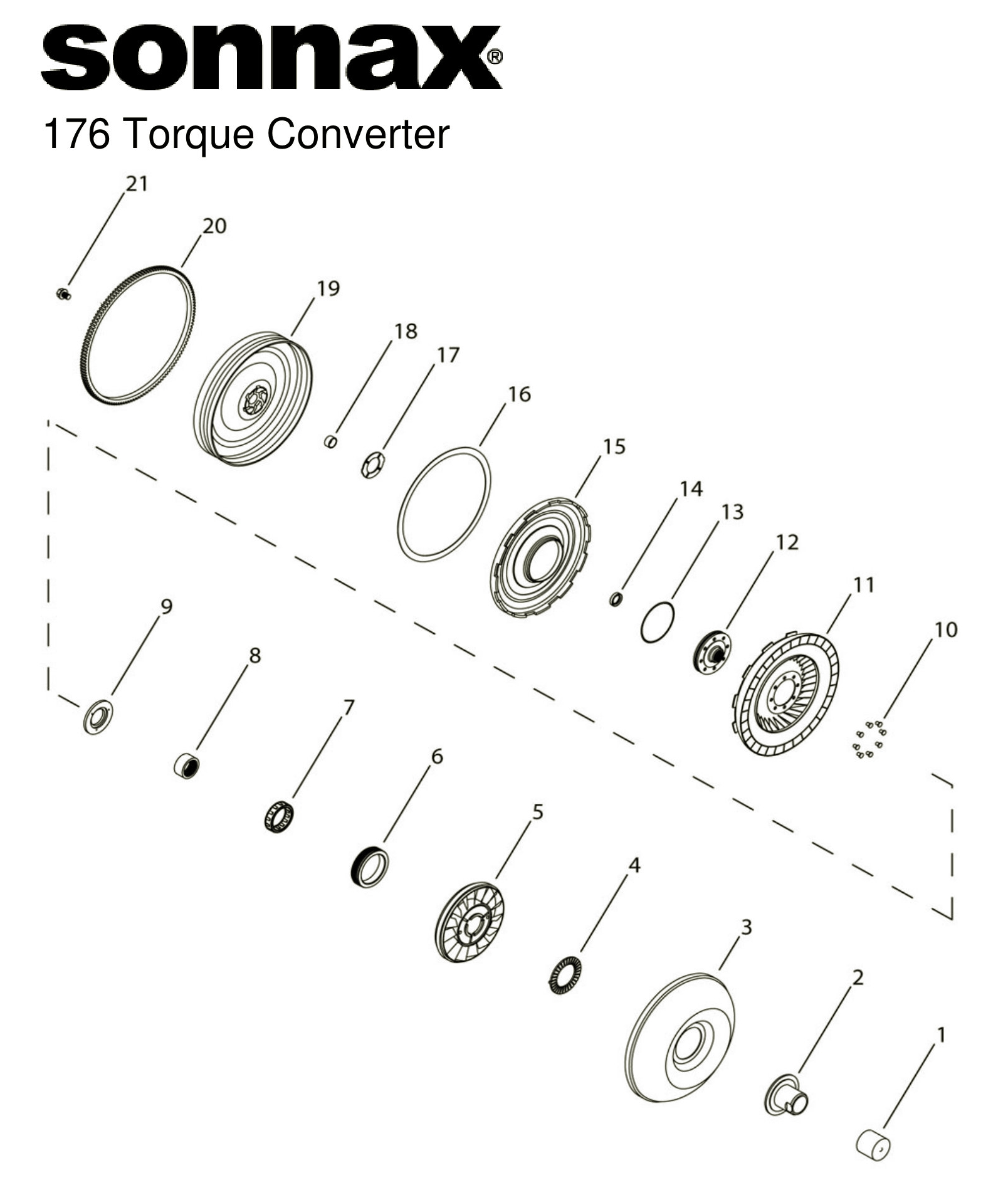 sonnax®

176 Torque Converter

21
20
19
18
17
16
15
14
13
12
11
10
9
8
7
6
5
4
3
2
1