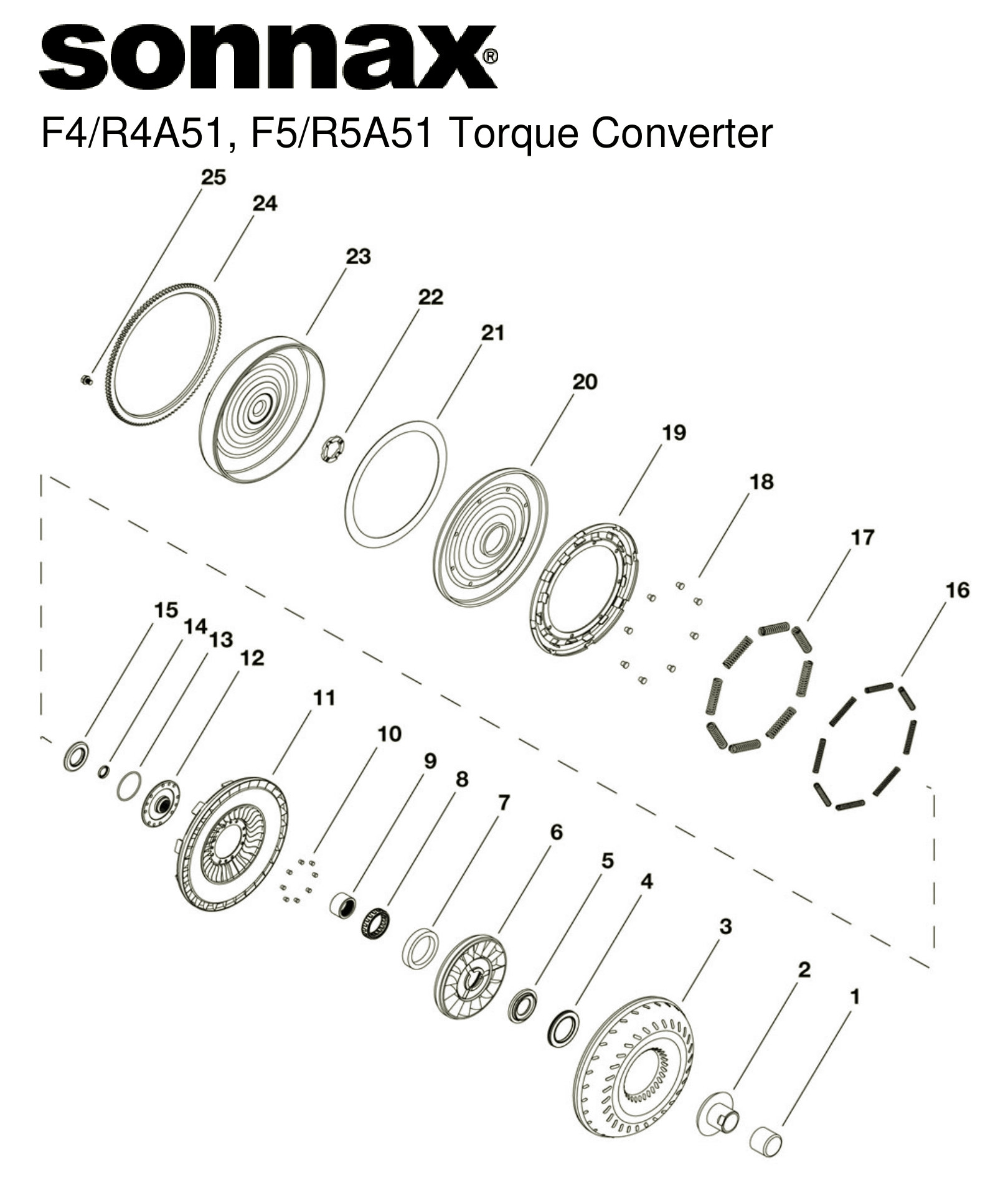 sonnax®

F4/R4A51, F5/R5A51 Torque Converter

25
24
23
22
21
20
19
18
17
16
15
14
13
12
11
10
9
8
7
6
5
4
3
2
1